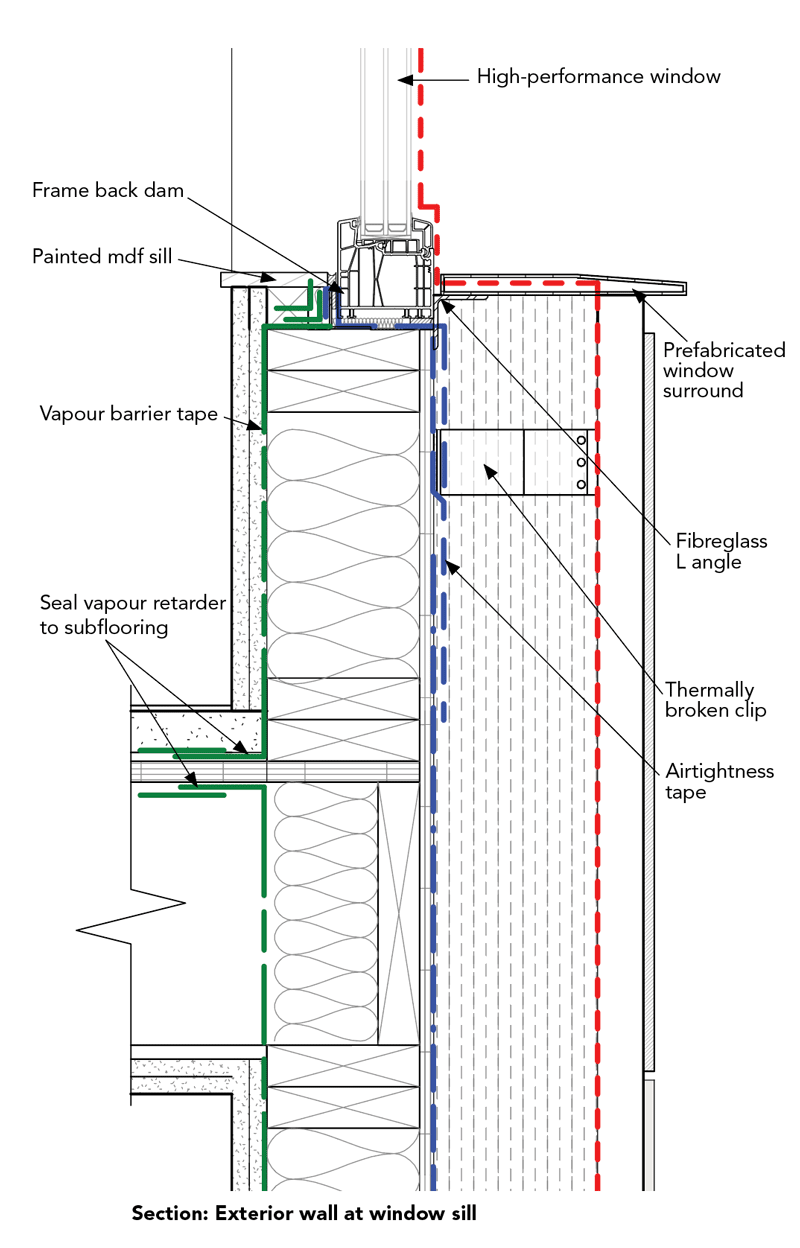 High-performance window

Frame back dam

Painted mdf sill

Prefabricated window surround

Vapour barrier tape

Fibreglass L angle

Seal vapour retarder to subflooring

Thermally broken clip

Airtightness tape

Section: Exterior wall at window sill