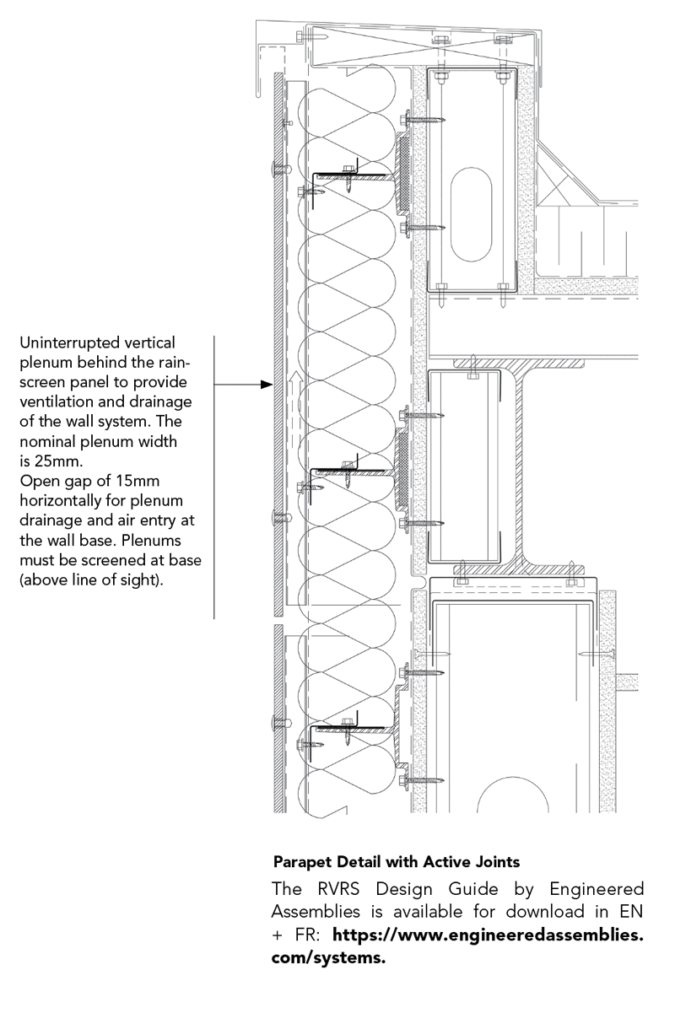 Uninterrupted vertical plenum behind the rainscreen panel to provide ventilation and drainage of the wall system. The nominal plenum width is 25mm.
Open gap of 15mm horizontally for plenum drainage and air entry at the wall base. Plenums must be screened at base (above line of sight).

Parapet Detail with Active Joints

The RVRS Design Guide by Engineered Assemblies is available for download in EN + FR: https://www.engineeredassemblies.com/systems.