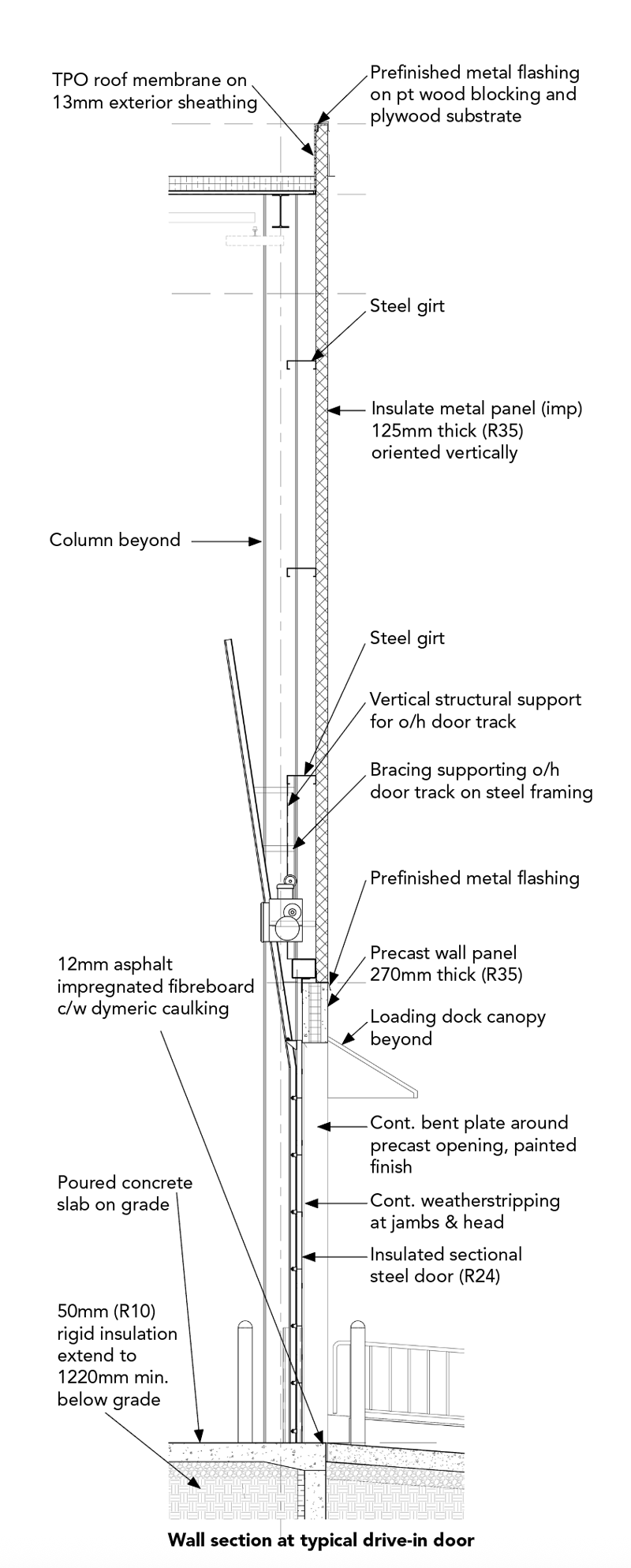 TPO roof membrane on 13mm exterior sheathing

Prefinished metal flashing on pt wood blocking and plywood substrate

Steel girt

Insulate metal panel (imp) 125mm thick (R35) oriented vertically

Column beyond

Steel girt

Vertical structural support for o/h door track

Bracing supporting o/h door track on steel framing

Prefinished metal flashing

12mm asphalt impregnated fibreboard c/w dymeric caulking

Precast wall panel 270mm thick (R35)

Loading dock canopy beyond

Cont. bent plate around precast opening, painted finish

Poured concrete slab on grade

Cont. weatherstripping at jambs & head

Insulated sectional steel door (R24)

50mm (R10) rigid insulation extend to 1220mm min. below grade

Wall section at typical drive-in door